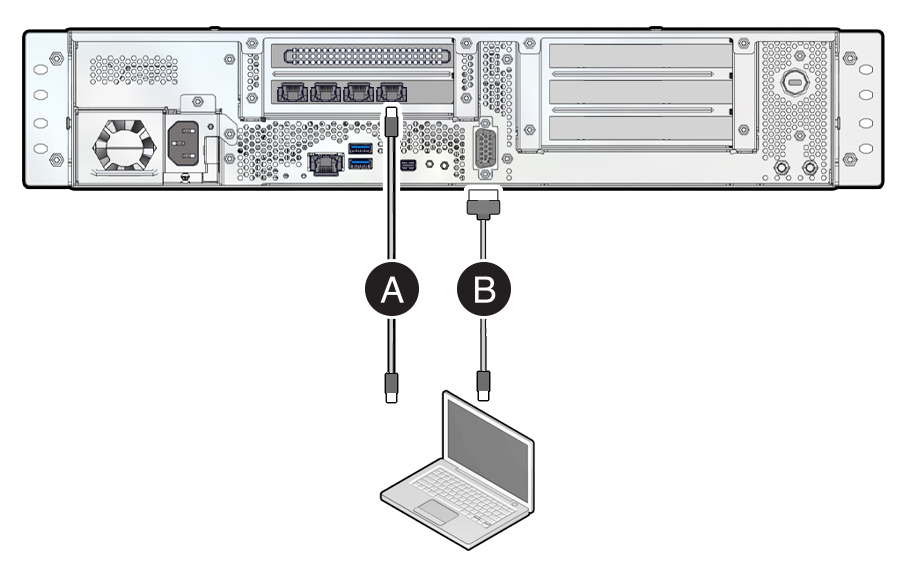 A
B